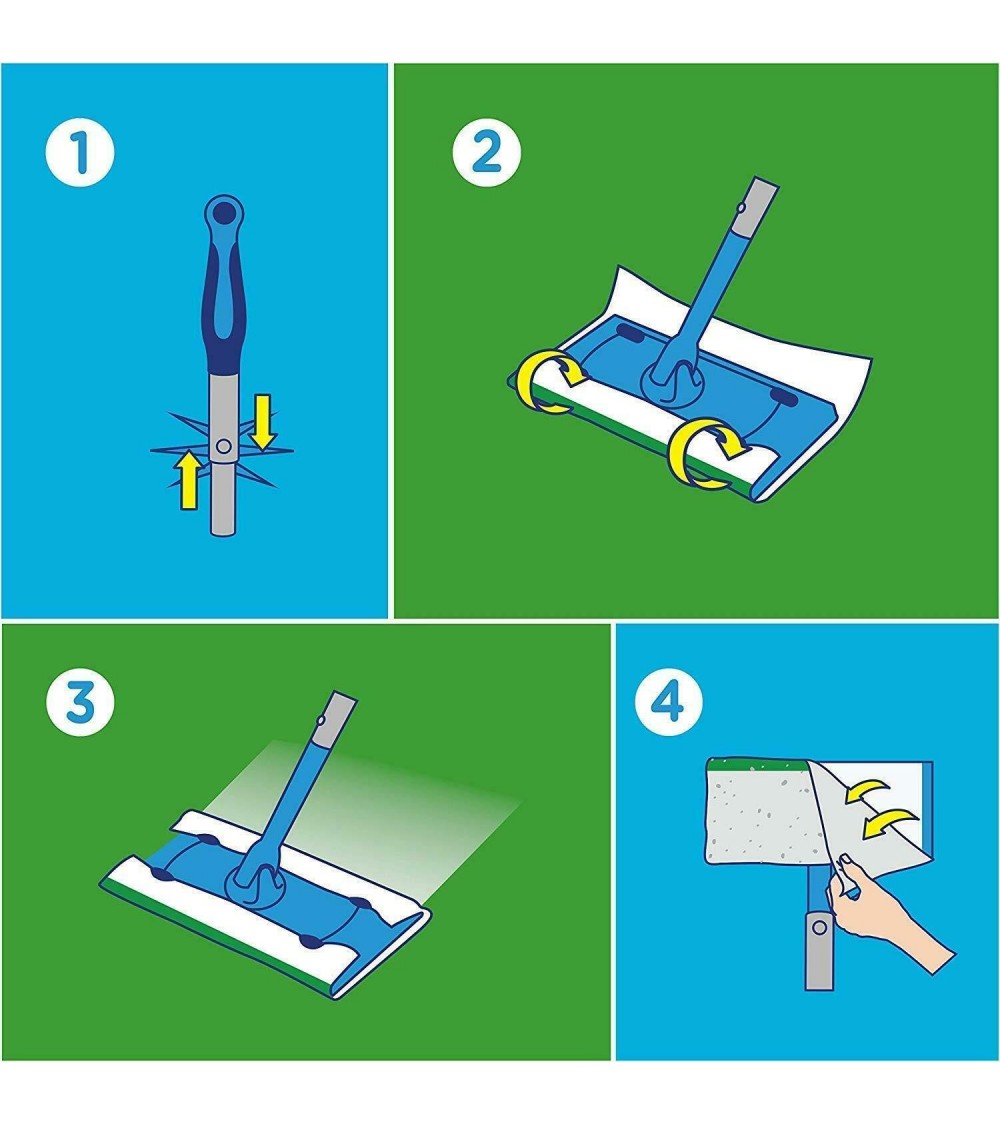 1

2

3

4